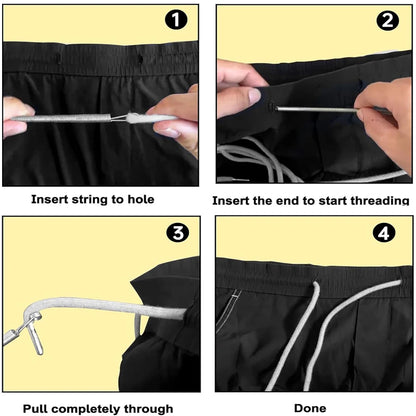 1

Insert string to hole

2

Insert the end to start threading

3

Pull completely through

4

Done