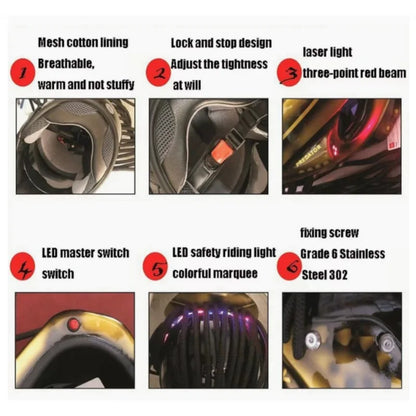 1 Mesh cotton lining
Breathable,
warm and not stuffy

2 Lock and stop design
Adjust the tightness
at will

3 laser light
three-point red beam

PREDATOR

4 LED master switch
switch

5 LED safety riding light
colorful marquee

6 fixing screw
Grade 6 Stainless
Steel 302