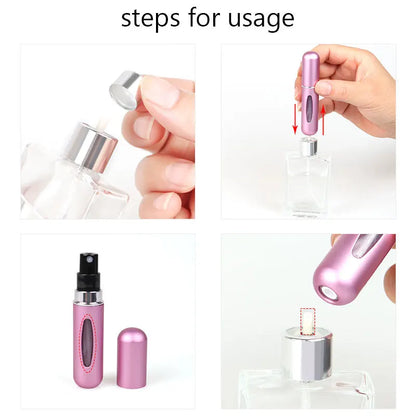 steps for usage