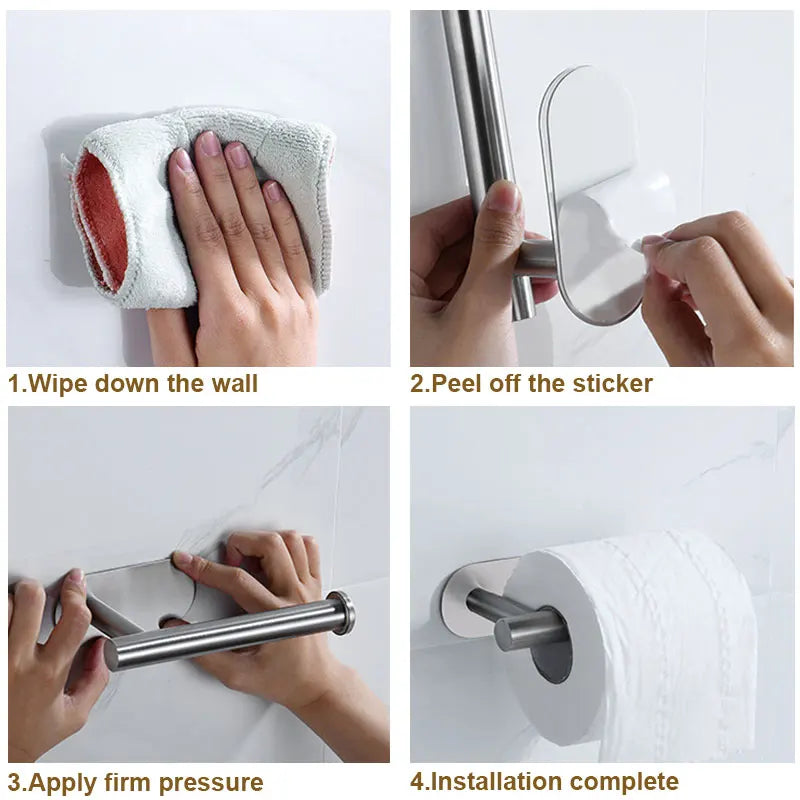 1.Wipe down the wall

2.Peel off the sticker

3.Apply firm pressure

4.Installation complete