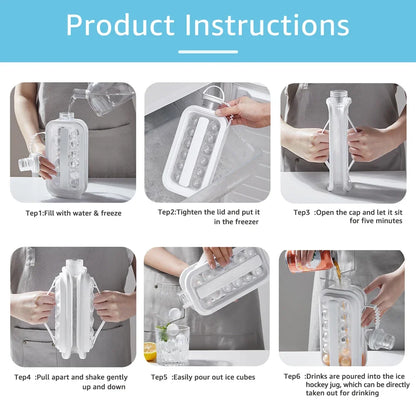 Product Instructions

Tep1:Fill with water & freeze

Tep2:Tighten the lid and put it in the freezer

Tep3 :Open the cap and let it sit for five minutes

Tep4 :Pull apart and shake gently up and down

Tep5 :Easily pour out ice cubes

Tep6 :Drinks are poured into the ice hockey jug, which can be directly taken out for drinking