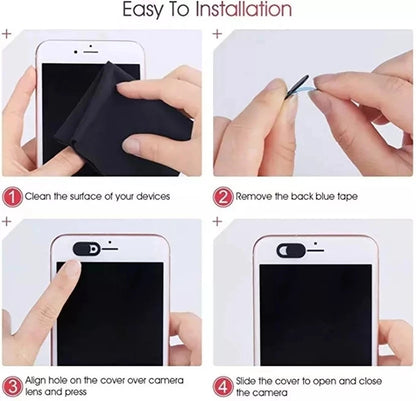 Easy To Installation

1 Clean the surface of your devices

2 Remove the back blue tape

3 Align hole on the cover over camera lens and press

4 Slide the cover to open and close the camera