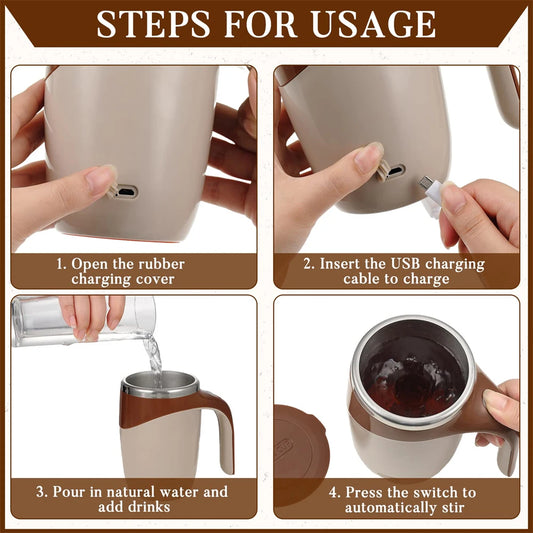 STEPS FOR USAGE

1. Open the rubber charging cover

2. Insert the USB charging cable to charge

3. Pour in natural water and add drinks

4. Press the switch to automatically stir