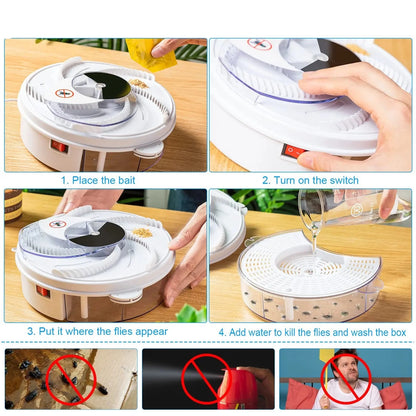 1. Place the bait

2. Turn on the switch

3. Put it where the flies appear

4. Add water to kill the flies and wash the box