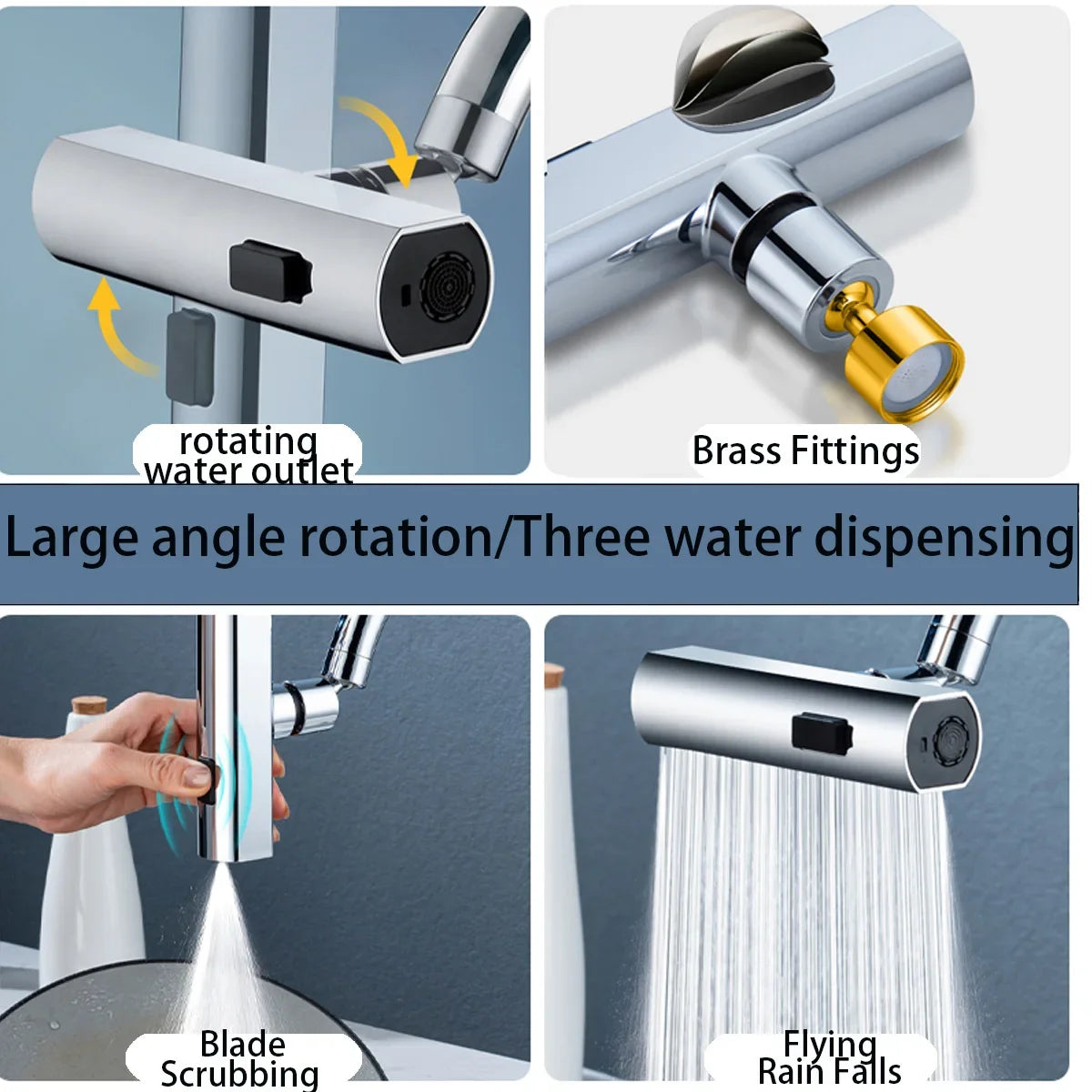 rotating water outlet

Brass Fittings

Large angle rotation/Three water dispensing

Blade Scrubbing

Flying Rain Falls