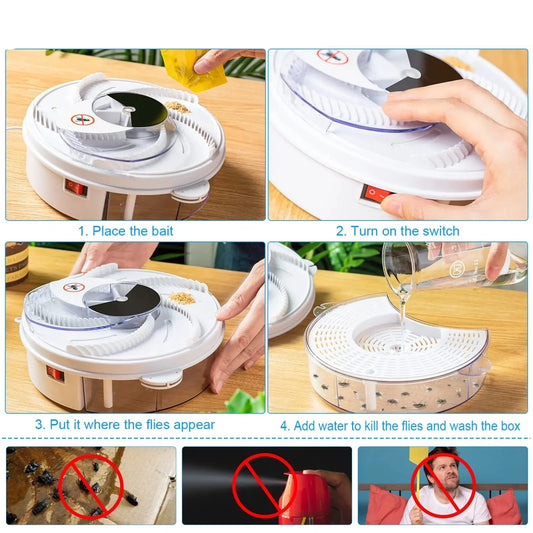 1. Place the bait

2. Turn on the switch

3. Put it where the flies appear

4. Add water to kill the flies and wash the box